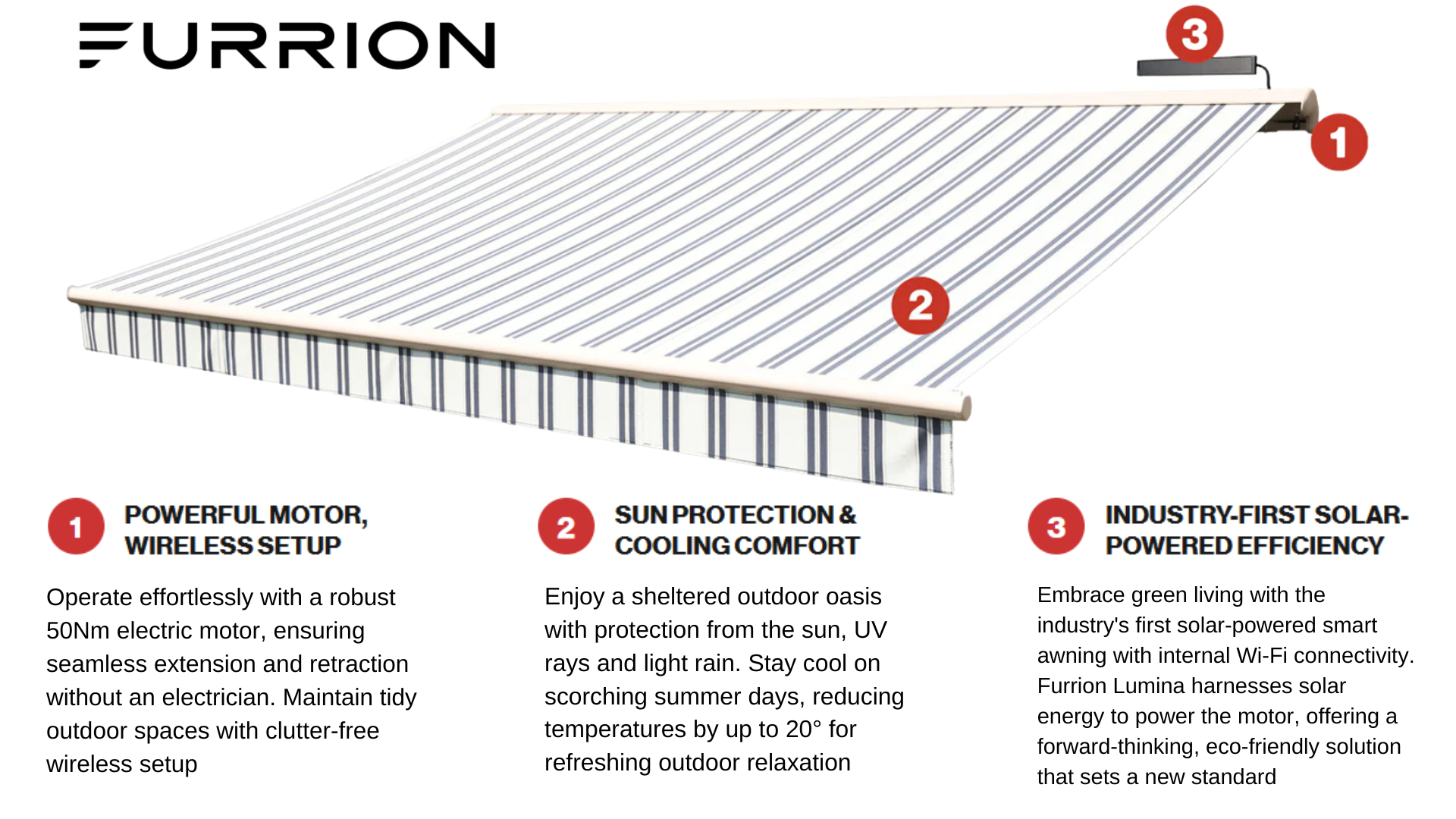 FURRION

3

1

2

1 POWERFUL MOTOR, WIRELESS SETUP

Operate effortlessly with a robust 50Nm electric motor, ensuring seamless extension and retraction without an electrician. Maintain tidy outdoor spaces with clutter-free wireless setup

2 SUN PROTECTION & COOLING COMFORT

Enjoy a sheltered outdoor oasis with protection from the sun, UV rays and light rain. Stay cool on scorching summer days, reducing temperatures by up to 20° for refreshing outdoor relaxation

3 INDUSTRY-FIRST SOLAR-POWERED EFFICIENCY

Embrace green living with the industry's first solar-powered smart awning with internal Wi-Fi connectivity. Furrion Lumina harnesses solar energy to power the motor, offering a forward-thinking, eco-friendly solution that sets a new standard